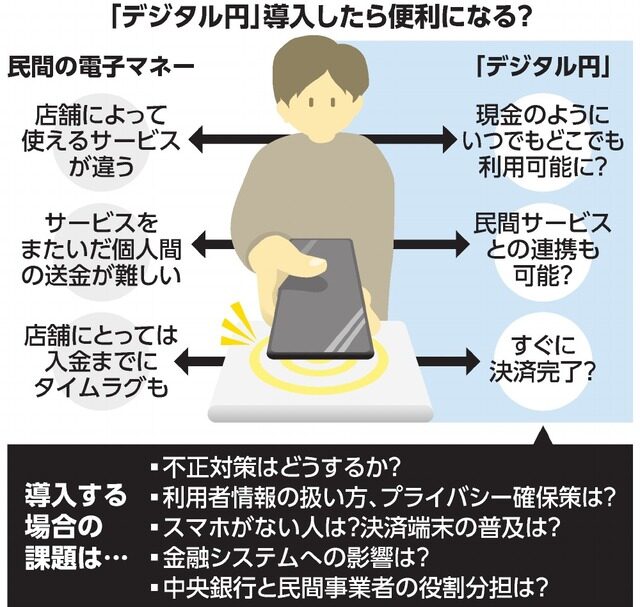 「デジタル円」導入したら便利になる?

民間の電子マネー

店舗によって使えるサービスが違う

サービスをまたいだ個人間の送金が難しい

店舗にとっては入金までにタイムラグも

「デジタル円」

現金のようにいつでもどこでも利用可能に?

民間サービスとの連携も可能?

すぐに決済完了?

導入する場合の課題は…

▪不正対策はどうするか?
▪利用者情報の扱い方、プライバシー確保策は?
▪スマホがない人は?決済端末の普及は?
▪金融システムへの影響は?
▪中央銀行と民間事業者の役割分担は?